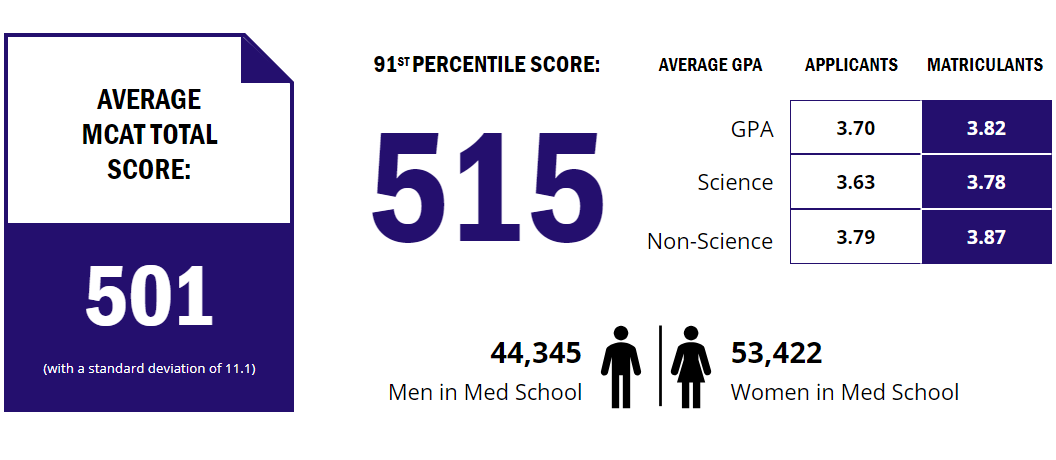 AVERAGE MCAT TOTAL SCORE:

501

(with a standard deviation of 11.1)

91$^{ST}$ PERCENTILE SCORE:

515

| AVERAGE GPA | APPLICANTS | MATRICULANTS |
|---|---|---|
| GPA | 3.70 | 3.82 |
| Science | 3.63 | 3.78 |
| Non-Science | 3.79 | 3.87 |

44,345
Men in Med School

53,422
Women in Med School