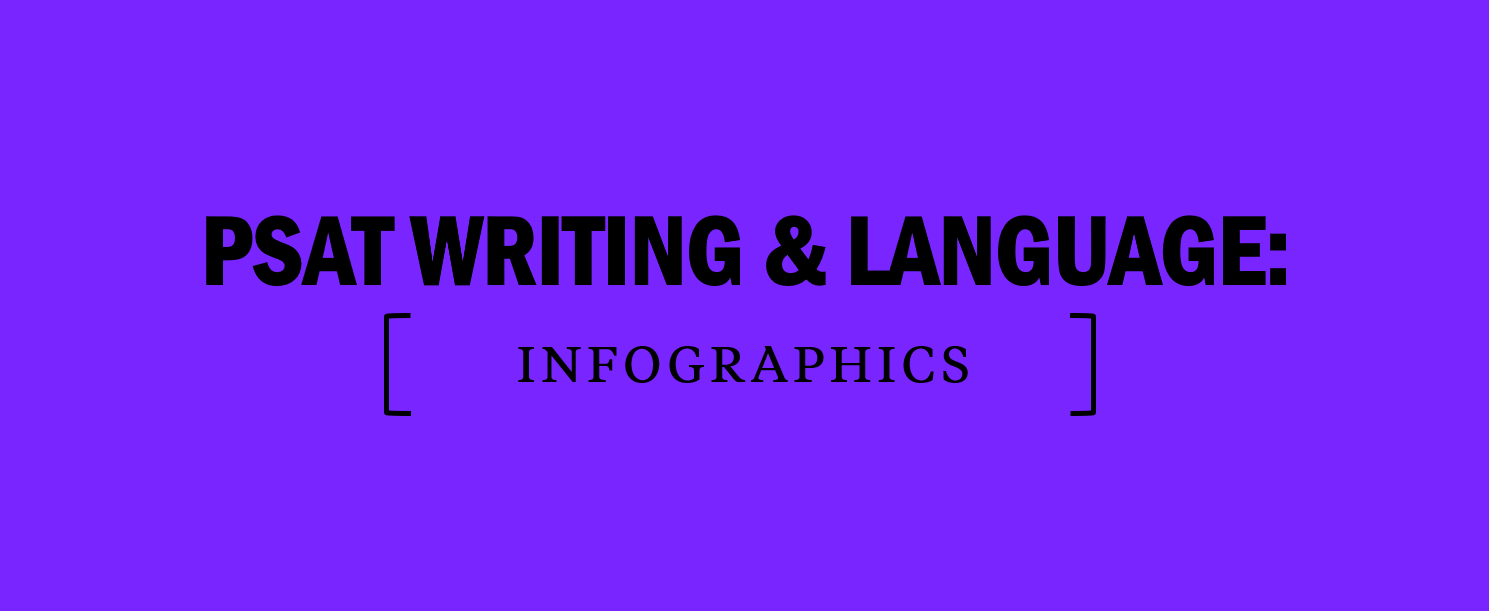 PSAT WRITING & LANGUAGE:

[ INFOGRAPHICS ]