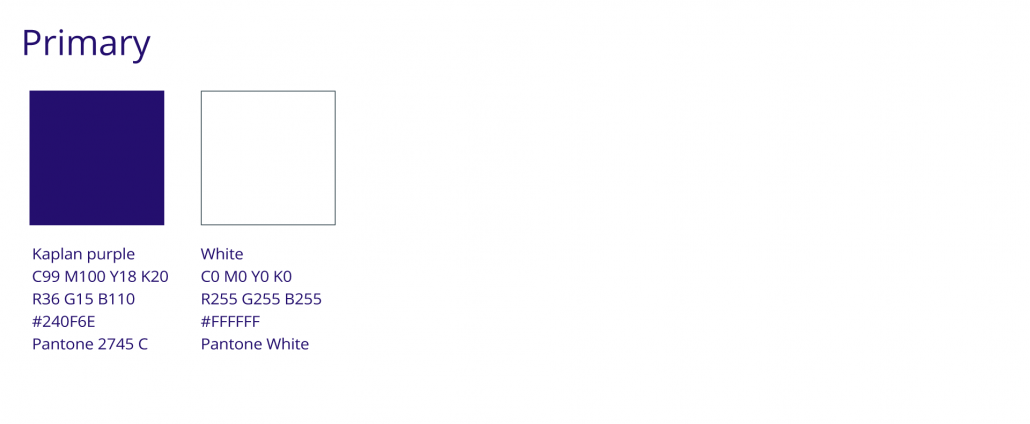 Primary

Kaplan purple
C99 M100 Y18 K20
R36 G15 B110
#240F6E
Pantone 2745 C

White
C0 M0 Y0 K0
R255 G255 B255
#FFFFFF
Pantone White