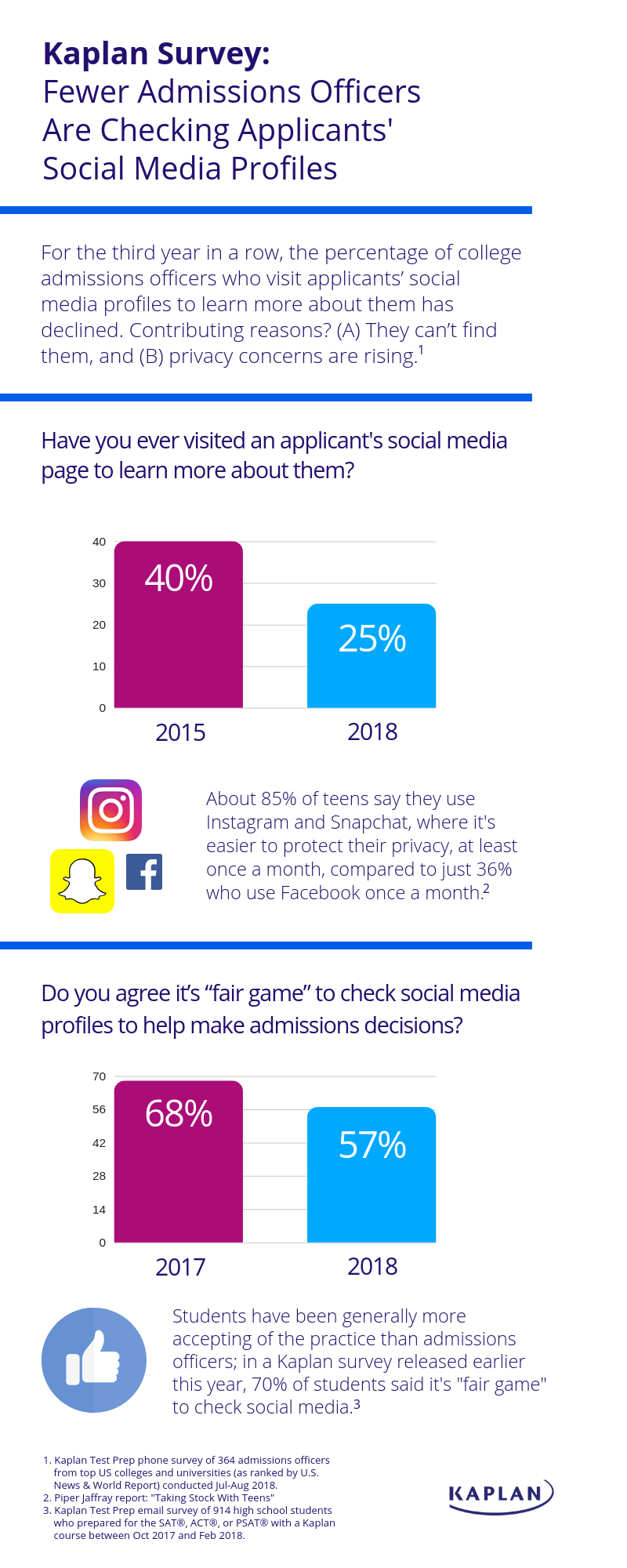 Kaplan Survey:
Fewer Admissions Officers Are Checking Applicants' Social Media Profiles

For the third year in a row, the percentage of college admissions officers who visit applicants' social media profiles to learn more about them has declined. Contributing reasons? (A) They can't find them, and (B) privacy concerns are rising.$^1$

Have you ever visited an applicant's social media page to learn more about them?

40
30
20
10
0

40%
25%

2015
2018

About 85% of teens say they use Instagram and Snapchat, where it's easier to protect their privacy, at least once a month, compared to just 36% who use Facebook once a month.$^2$

Do you agree it's "fair game" to check social media profiles to help make admissions decisions?

70
56
42
28
14
0

68%
57%

2017
2018

Students have been generally more accepting of the practice than admissions officers; in a Kaplan survey released earlier this year, 70% of students said it's "fair game" to check social media.$^3$

1. Kaplan Test Prep phone survey of 364 admissions officers from top US colleges and universities (as ranked by U.S. News & World Report) conducted Jul-Aug 2018.
2. Piper Jaffray report: "Taking Stock With Teens"
3. Kaplan Test Prep email survey of 914 high school students who prepared for the SAT®, ACT®, or PSAT® with a Kaplan course between Oct 2017 and Feb 2018.

KAPLAN