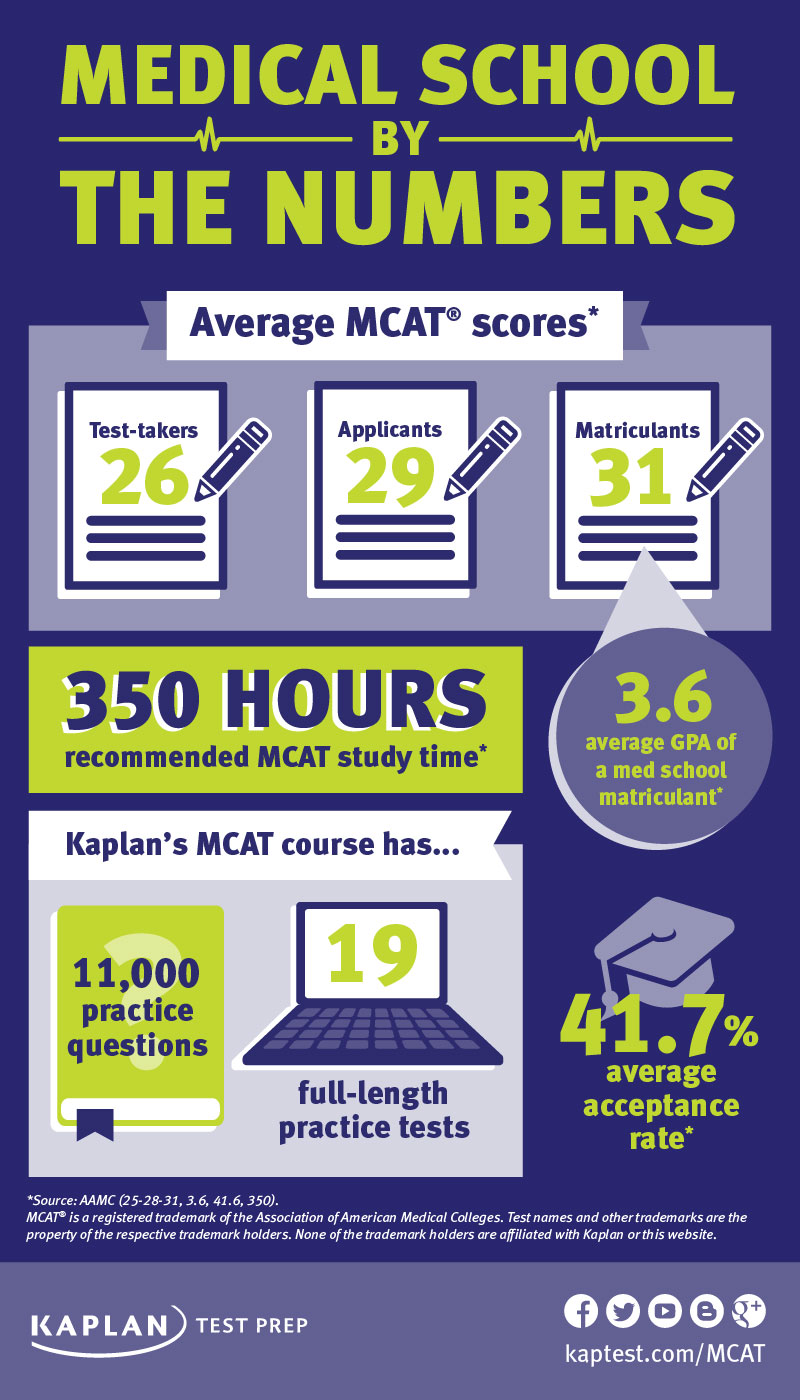 MEDICAL SCHOOL
BY
THE NUMBERS

Average MCAT® scores*

Test-takers
26

Applicants
29

Matriculants
31

350 HOURS
recommended MCAT study time*

3.6
average GPA of a med school matriculant*

Kaplan's MCAT course has...

11,000 practice questions

19
full-length practice tests

41.7%
average acceptance rate*

*Source: AAMC (25-28-31, 3.6, 41.6, 350).
MCAT® is a registered trademark of the Association of American Medical Colleges. Test names and other trademarks are the property of the respective trademark holders. None of the trademark holders are affiliated with Kaplan or this website.

KAPLAN TEST PREP

kaptest.com/MCAT