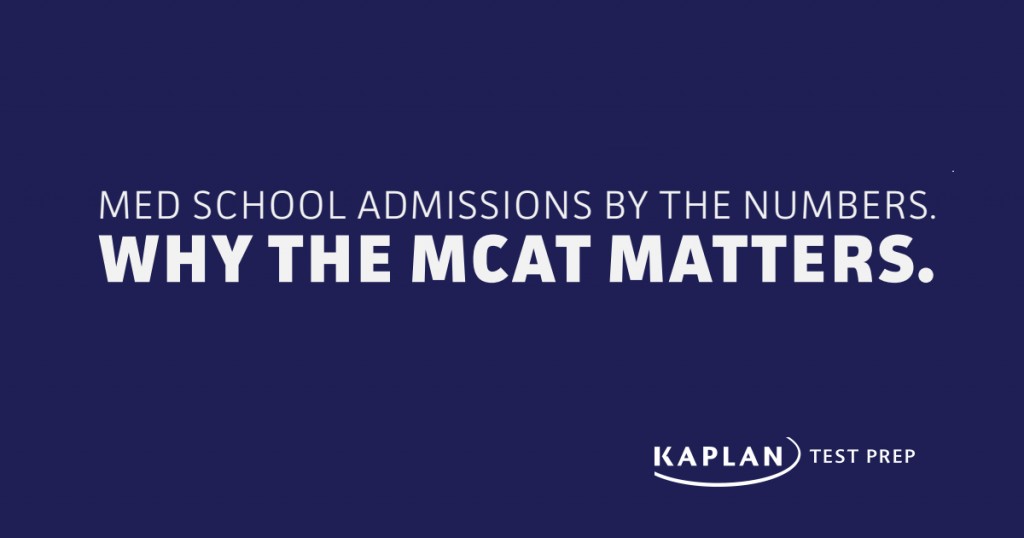 MED SCHOOL ADMISSIONS BY THE NUMBERS.
WHY THE MCAT MATTERS.

KAPLAN TEST PREP